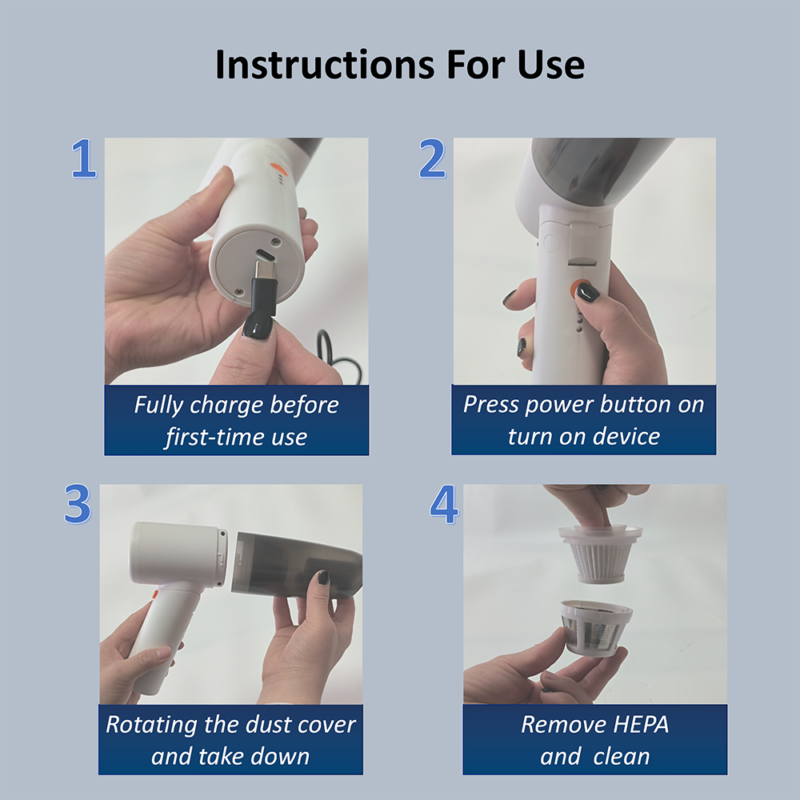 Instructions For Use

1

Fully charge before first-time use

2

Press power button on turn on device

3

Rotating the dust cover and take down

4

Remove HEPA and clean